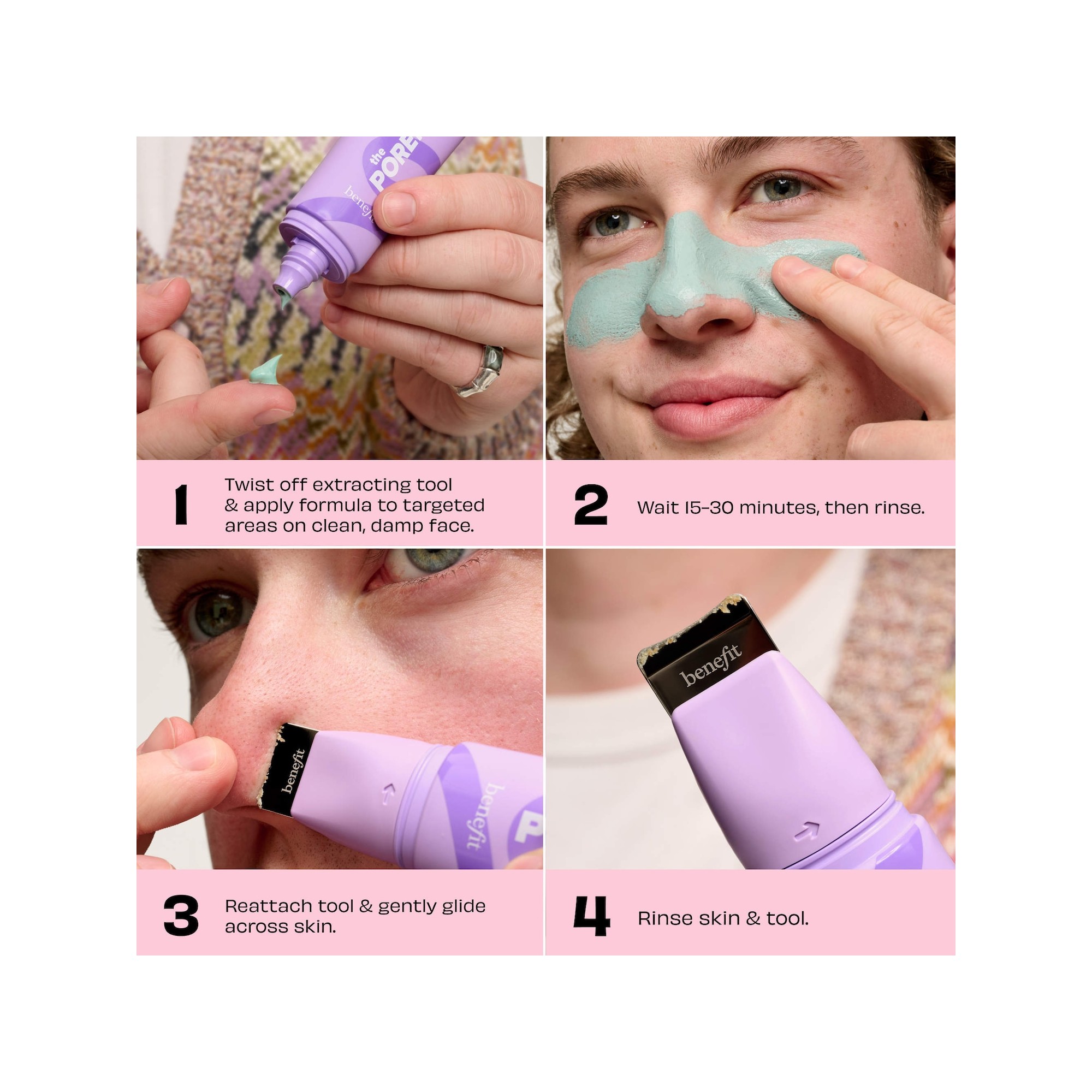 the PORE

benefit

1 Twist off extracting tool & apply formula to targeted areas on clean, damp face.

2 Wait 15-30 minutes, then rinse.

benefit

benefit

P

benefit

3 Reattach tool & gently glide across skin.

4 Rinse skin & tool.